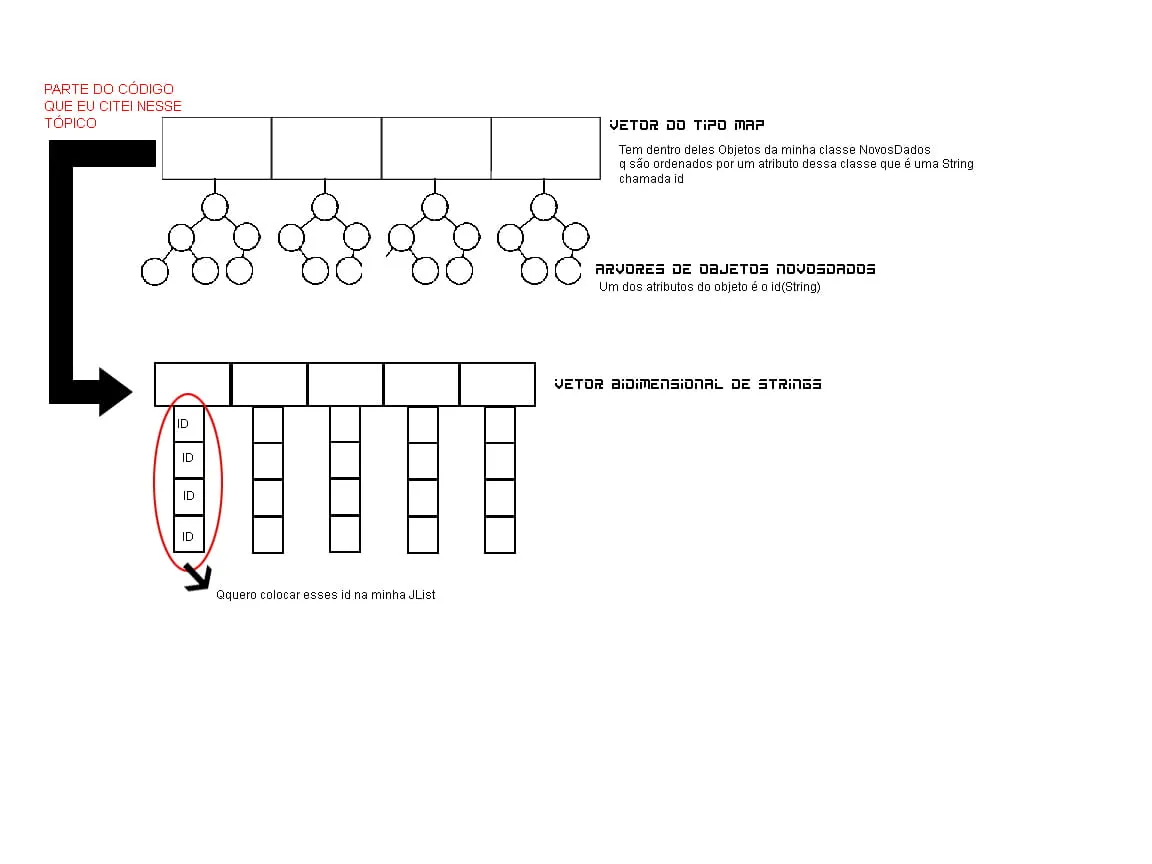 PARTE DO CÓDIGO QUE EU CITEI NESSE TÓPICO

VETOR DO TIPO MAP

Tem dentro deles Objetos da minha classe NovosDados q são ordenados por um atributo dessa classe que é uma String chamada id

ARVORES DE OBJETOS NOVOSDADOS

Um dos atributos do objeto é o id(String)

VETOR BIDIMENSIONAL DE STRINGS

ID
ID
ID
ID

Qquero colocar esses id na minha JList